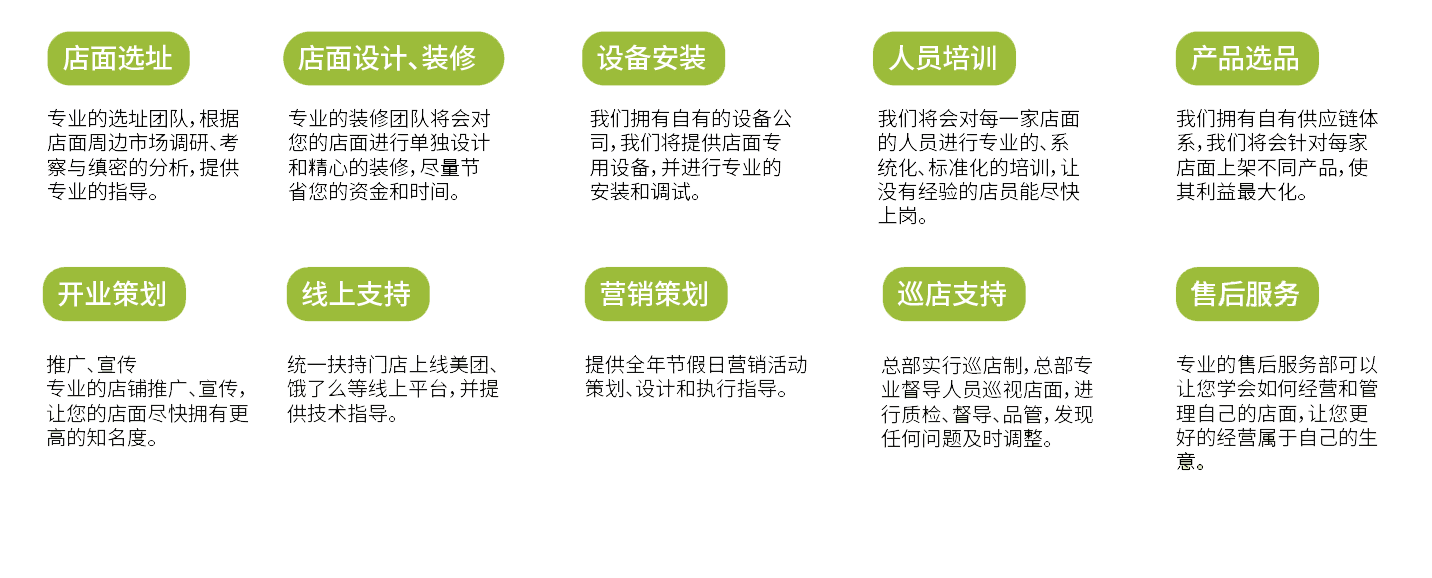 店面选址

专业的选址团队，根据店面周边市场调研、考察与缜密的分析，提供专业的指导。

店面设计、装修

专业的装修团队将会对您的店面进行单独设计和精心的装修，尽量节省您的资金和时间。

设备安装

我们拥有自有的设备公司，我们将提供店面专用设备，并进行专业的安装和调试。

人员培训

我们将会对每一家店面的人员进行专业的、系统化、标准化的培训，让没有经验的店员能尽快上岗。

产品选品

我们拥有自有供应链体系，我们将会针对每家店面上架不同产品，使其利益最大化。

开业策划

推广、宣传
专业的店铺推广、宣传，让您的店面尽快拥有更高的知名度。

线上支持

统一扶持门店上线美团、饿了么等线上平台，并提供技术指导。

营销策划

提供全年节假日营销活动策划、设计和执行指导。

巡店支持

总部实行巡店制，总部专业督导人员巡视店面，进行质检、督导、品管，发现任何问题及时调整。

售后服务

专业的售后服务部可以让您学会如何经营和管理自己的店面，让您更好的经营属于自己的生意。